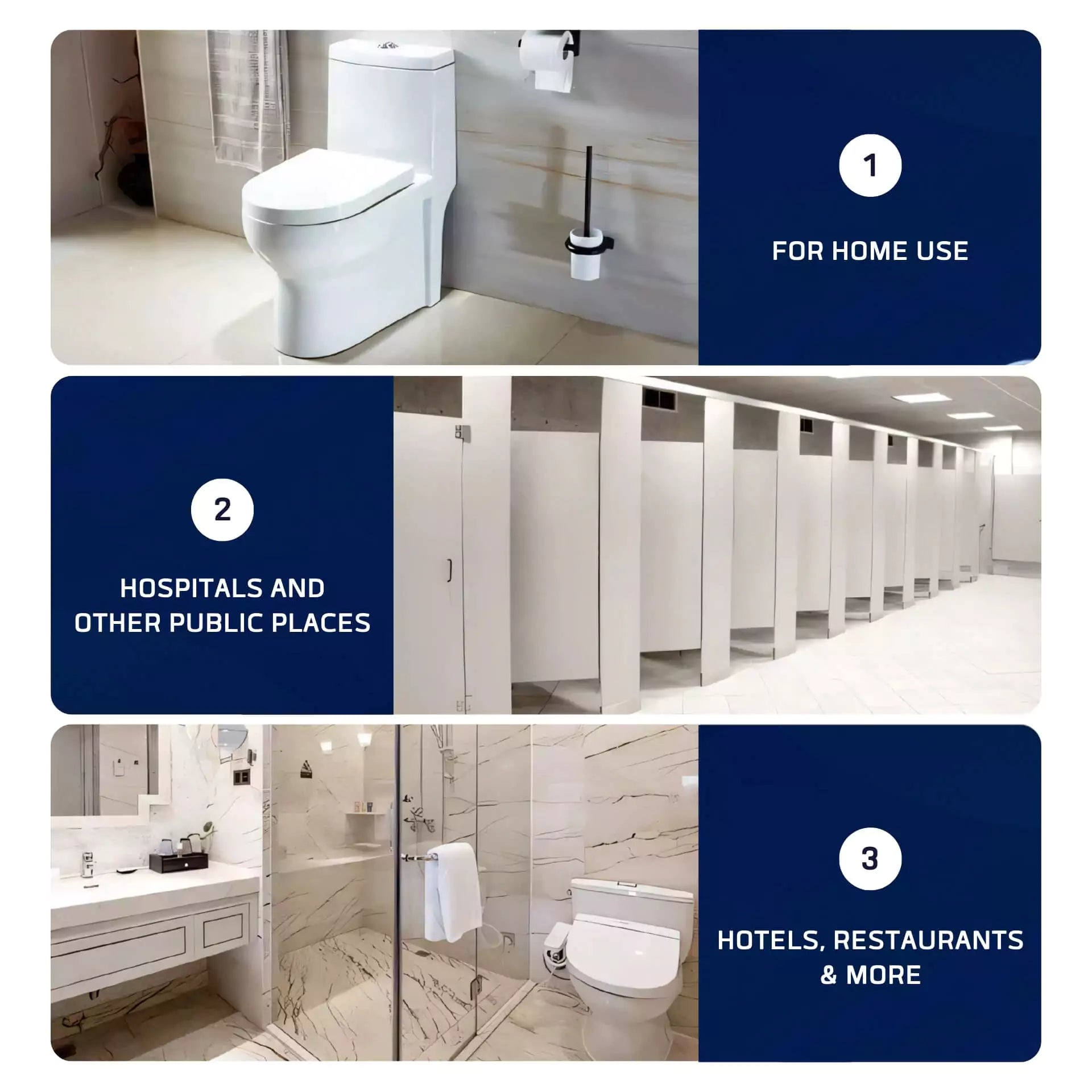 1

FOR HOME USE

2

HOSPITALS AND OTHER PUBLIC PLACES

3

HOTELS, RESTAURANTS & MORE